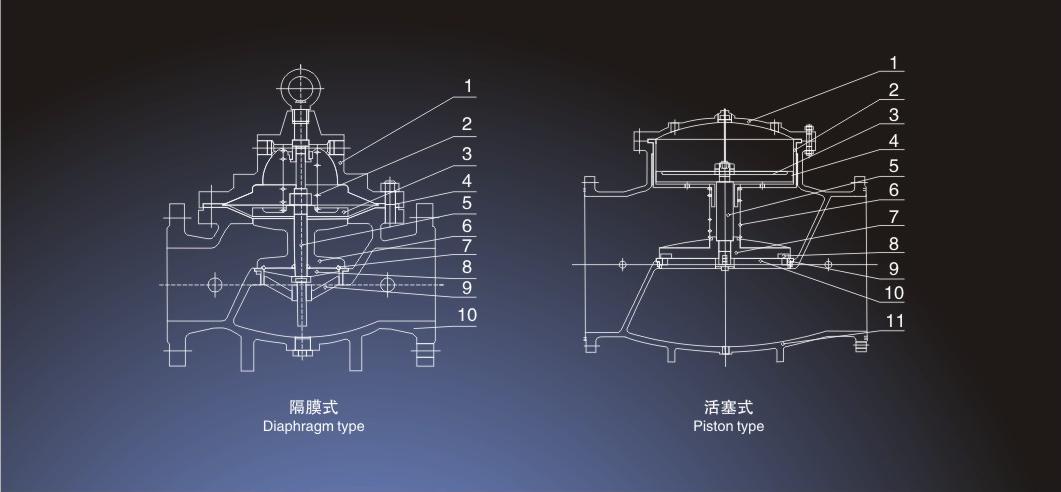 1
2
3
4
5
6
7
8
9
10

隔膜式
Diaphragm type

1
2
3
4
5
6
7
8
9
10
11

活塞式
Piston type